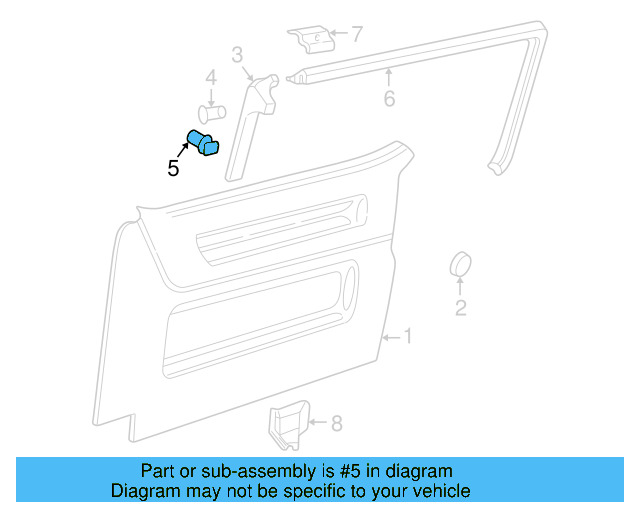 7
3
4
6
5
2
1
8

Part or sub-assembly is #5 in diagram
Diagram may not be specific to your vehicle