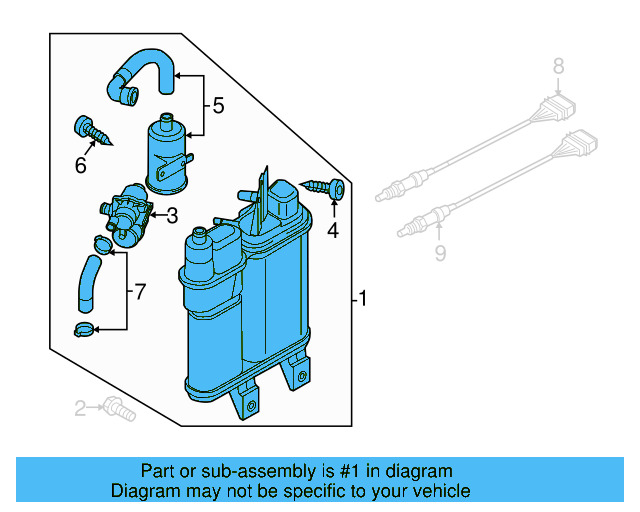 8
5
6
3
4
9
7
1
2

Part or sub-assembly is #1 in diagram
Diagram may not be specific to your vehicle