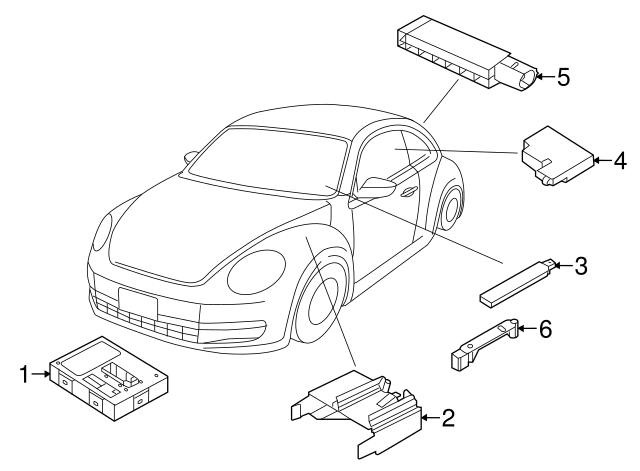 5
4
3
6
1
2