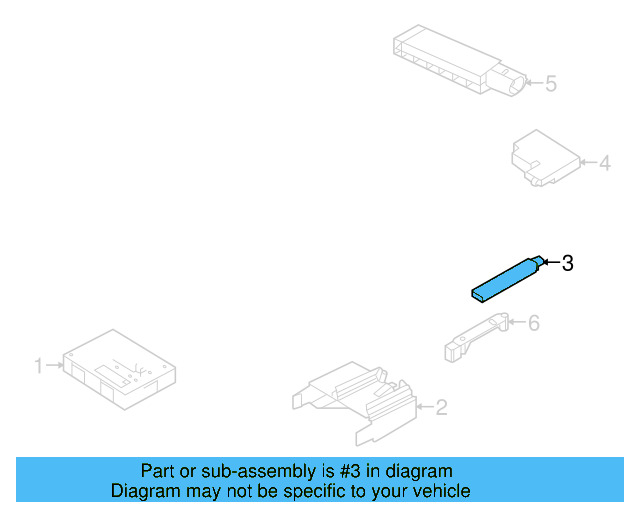 5

4

3

6

1

2

Part or sub-assembly is #3 in diagram
Diagram may not be specific to your vehicle