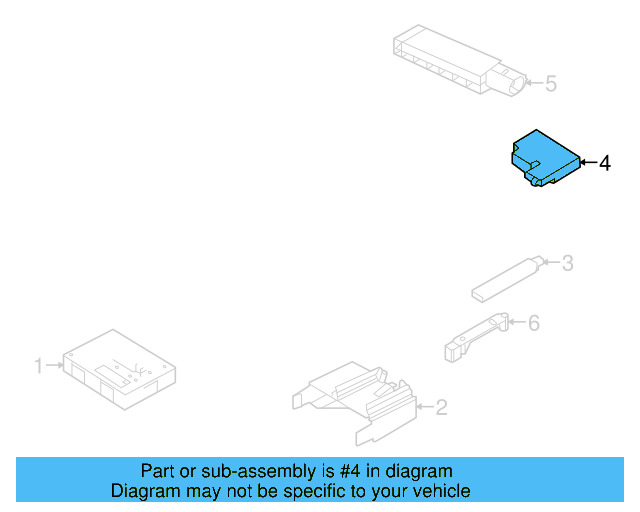 5

4

3

6

1

2

Part or sub-assembly is #4 in diagram
Diagram may not be specific to your vehicle