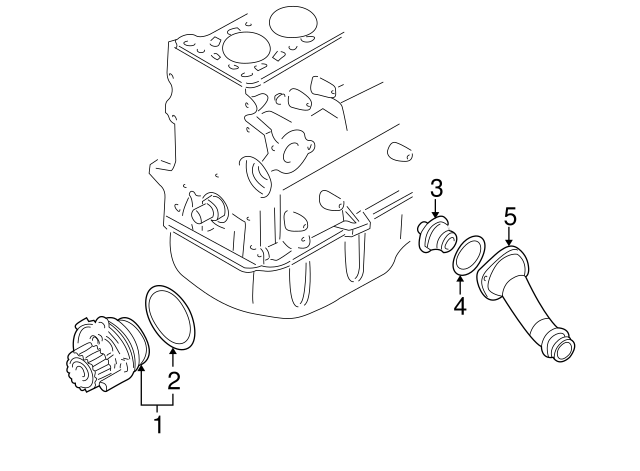 3
5
4
2
1