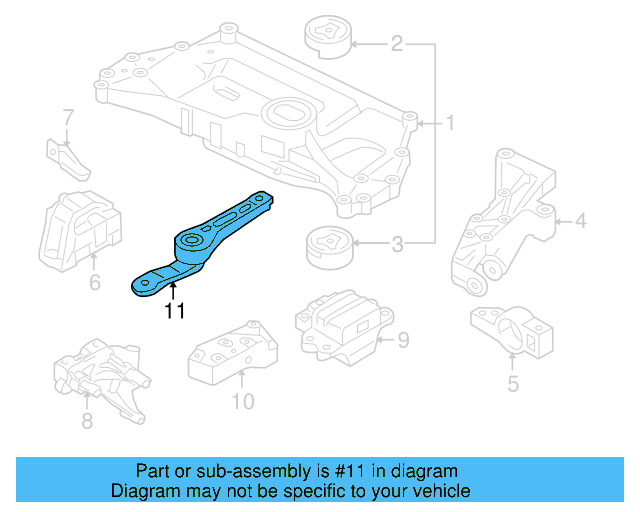 2
1
7
4
3
6
11
9
5
10
8

Part or sub-assembly is #11 in diagram
Diagram may not be specific to your vehicle