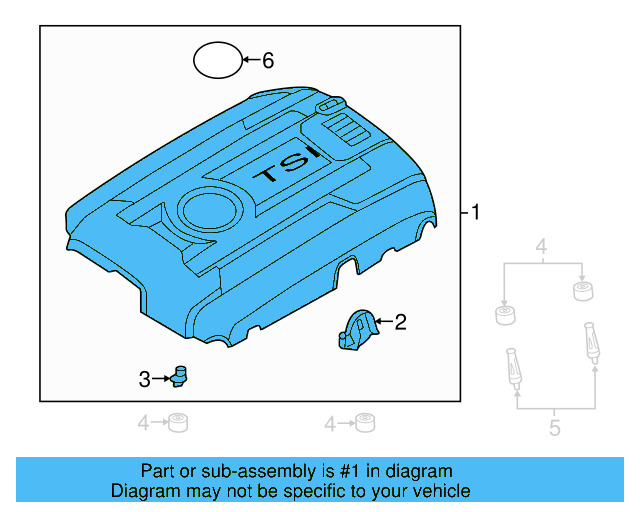 6

TSI

1

4

2

3

4

4

5

Part or sub-assembly is #1 in diagram
Diagram may not be specific to your vehicle