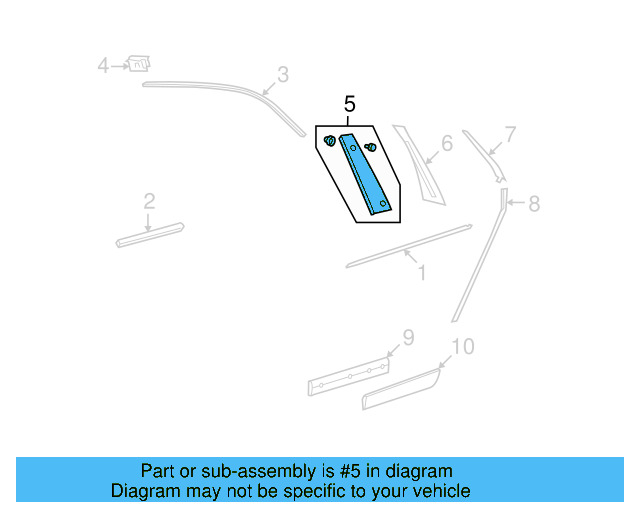 4
3
5
6
7
8
2
1
9
10

Part or sub-assembly is #5 in diagram
Diagram may not be specific to your vehicle