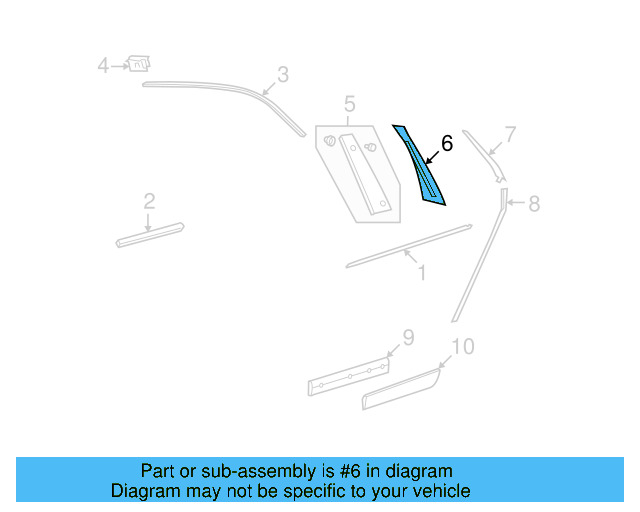 4
3
5
6
7
8
2
1
9
10

Part or sub-assembly is #6 in diagram
Diagram may not be specific to your vehicle