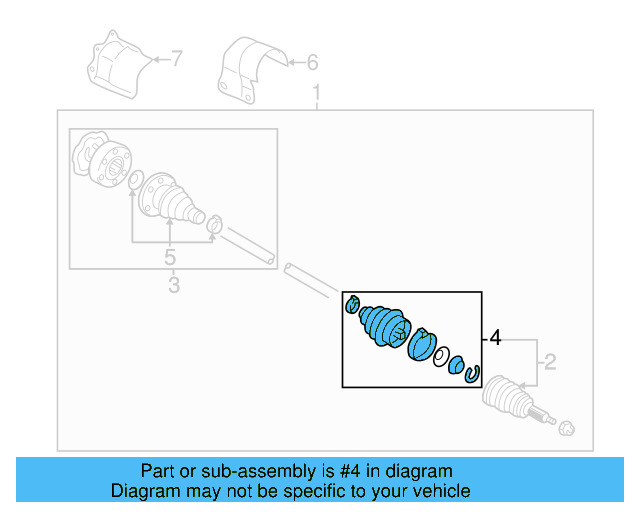 7
6
1
5
3
4
2
Part or sub-assembly is #4 in diagram
Diagram may not be specific to your vehicle