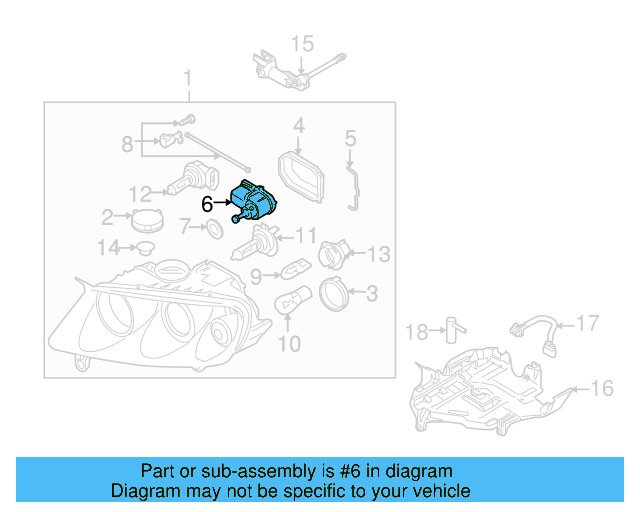 15
1
8
4
5
12
6
2
7
11
14
13
9
3
10
18
17
16

Part or sub-assembly is #6 in diagram
Diagram may not be specific to your vehicle