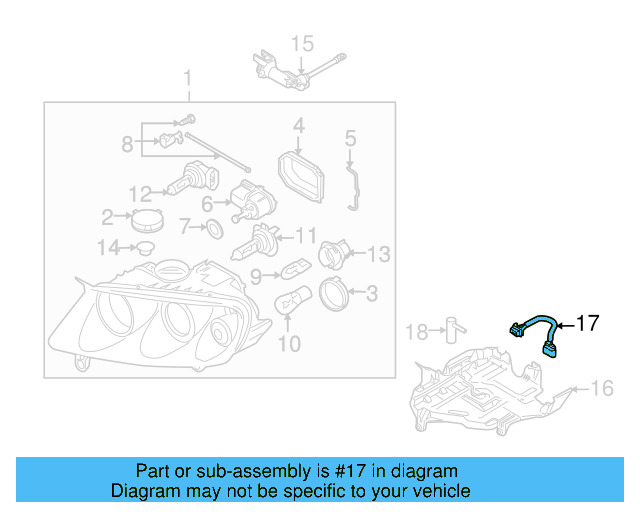 15
1
8
4
5
12
6
2
7
11
14
13
9
3
10
18
17
16

Part or sub-assembly is #17 in diagram
Diagram may not be specific to your vehicle