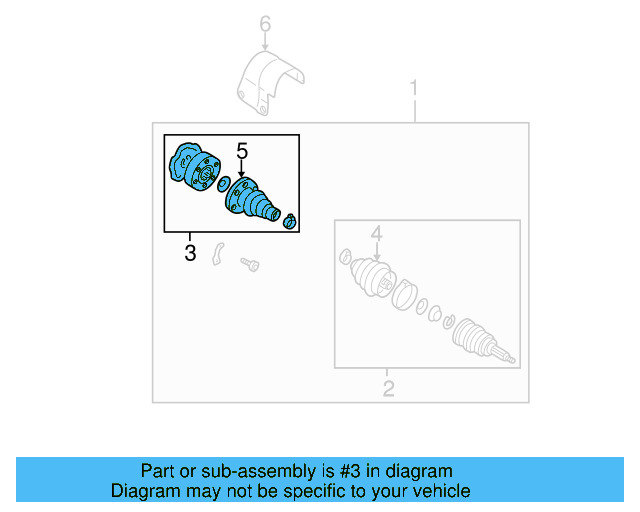 6

1

5

3

4

2

Part or sub-assembly is #3 in diagram
Diagram may not be specific to your vehicle