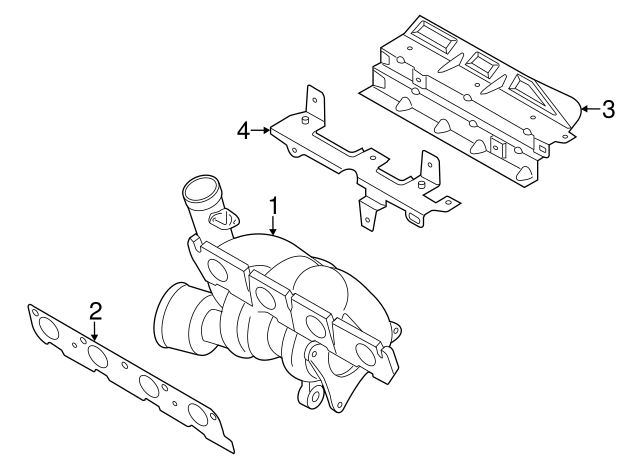 3
4
1
2