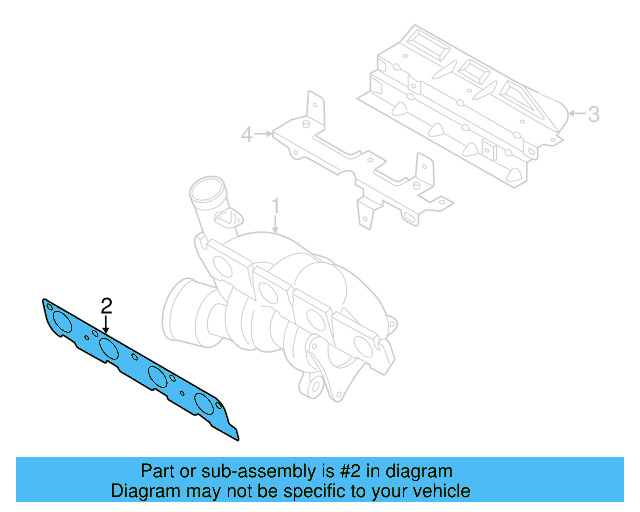 3
4
1
2

Part or sub-assembly is #2 in diagram
Diagram may not be specific to your vehicle