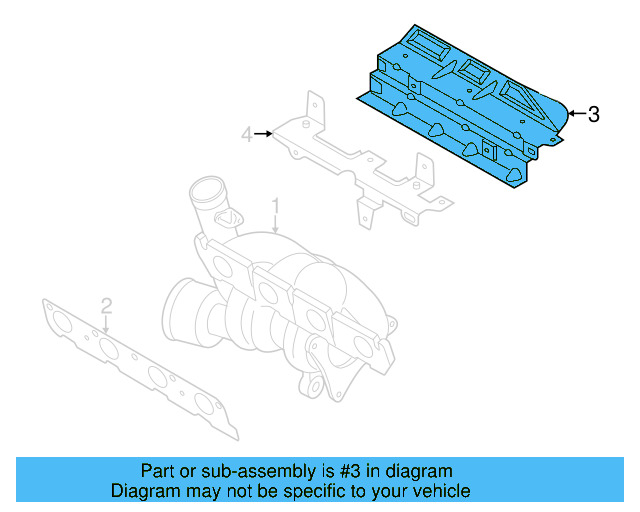 3

4

1

2

Part or sub-assembly is #3 in diagram
Diagram may not be specific to your vehicle