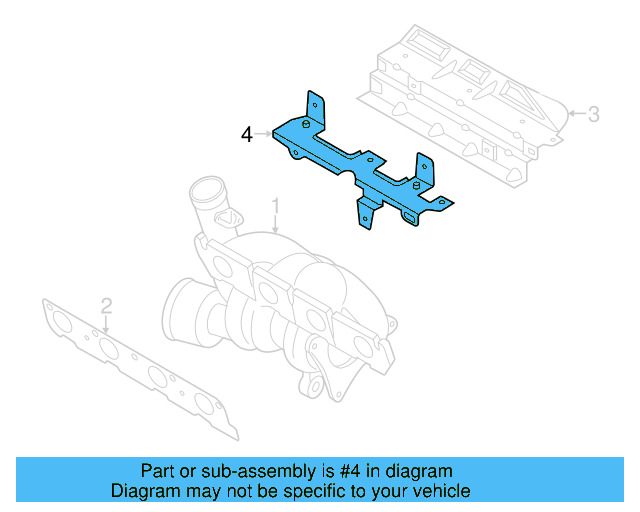 3

4

1

2

Part or sub-assembly is #4 in diagram
Diagram may not be specific to your vehicle