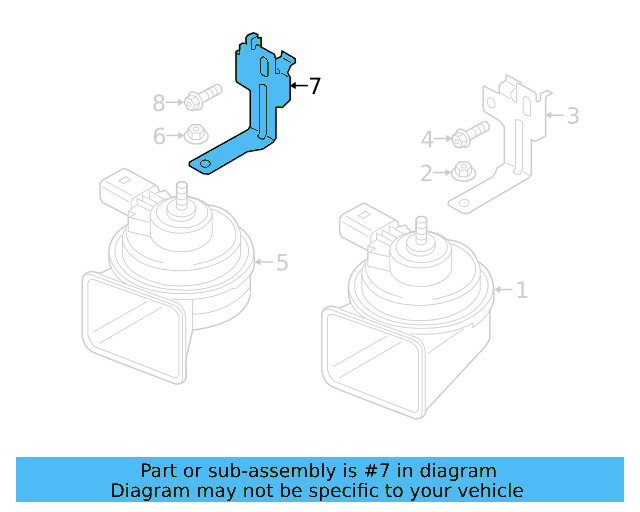 7
8
6
3
4
2
5
1

Part or sub-assembly is #7 in diagram
Diagram may not be specific to your vehicle