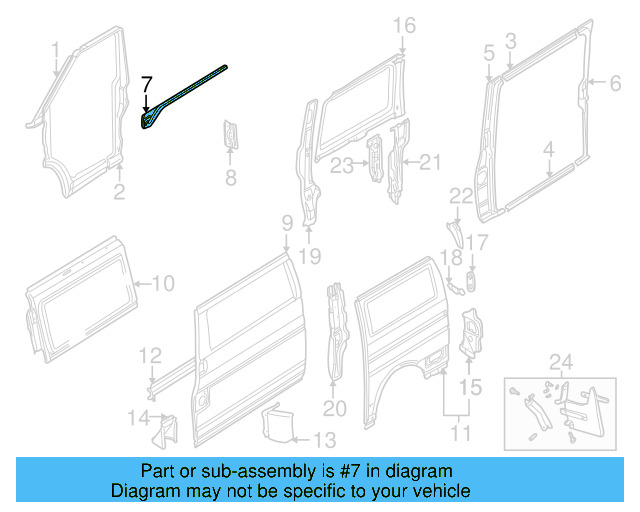 1
7
16
5
3
6
2
8
23
21
4
22
9
19
17
18
10
12
20
15
24
14
13
11

Part or sub-assembly is #7 in diagram
Diagram may not be specific to your vehicle