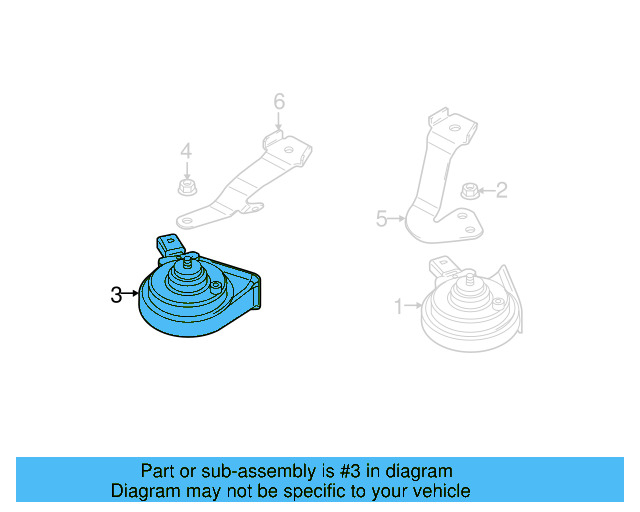 6
4
2
5
3
1

Part or sub-assembly is #3 in diagram
Diagram may not be specific to your vehicle