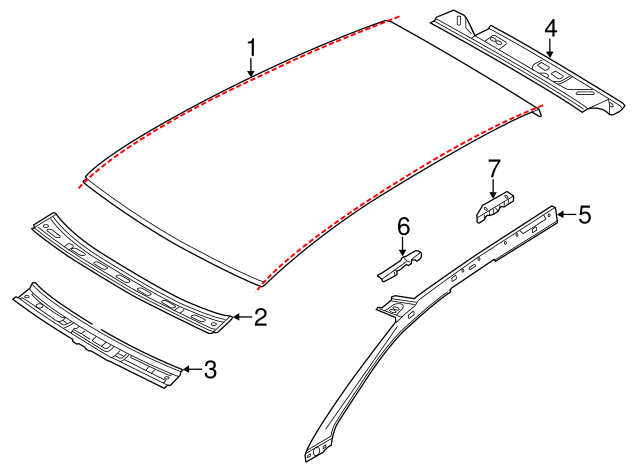 1
4
7
5
6
2
3