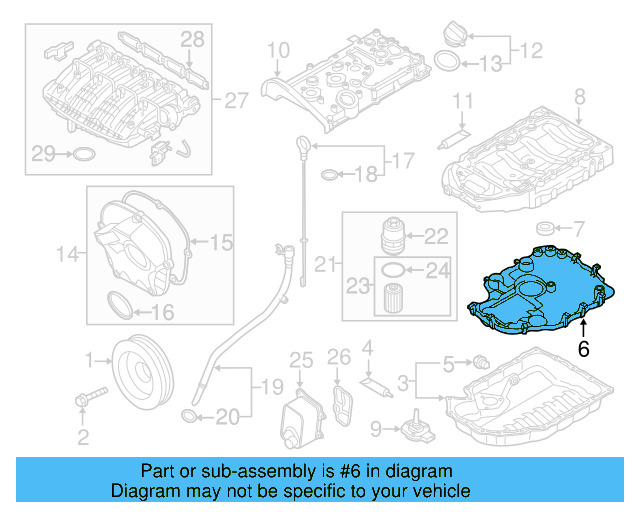 28
27
29
10
12
13
11
8
17
18
14
15
16
22
21
24
23
7
6
1
2
19
20
25
26
4
5
3
9

Part or sub-assembly is #6 in diagram
Diagram may not be specific to your vehicle