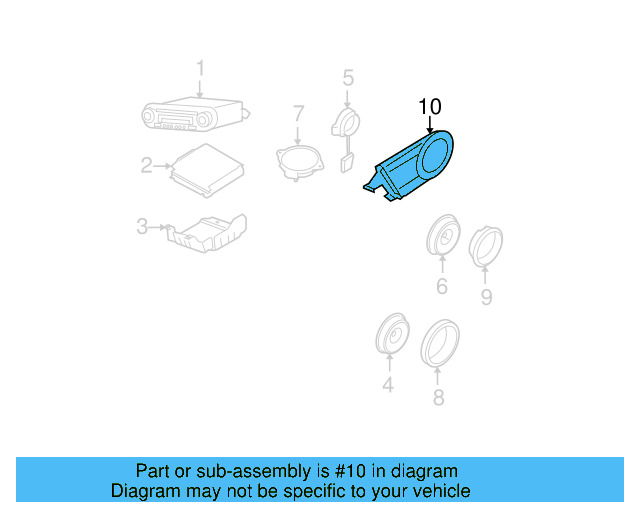 1
5
10
7
2
3
6
9
4
8

Part or sub-assembly is #10 in diagram
Diagram may not be specific to your vehicle