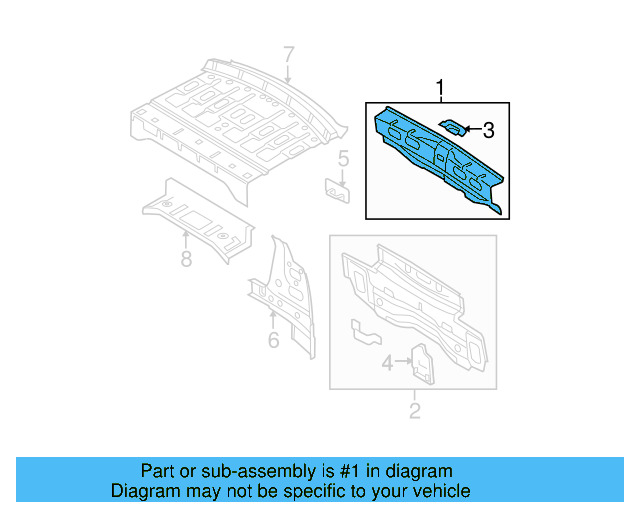 7

1

3

5

8

6

4

2

Part or sub-assembly is #1 in diagram
Diagram may not be specific to your vehicle