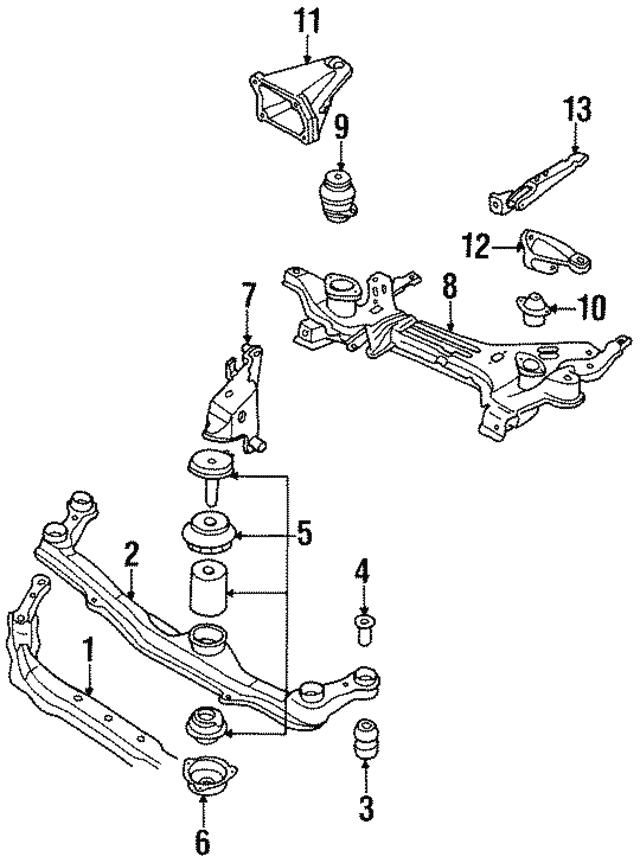 11
9
13
12
7
8
10
5
2
4
1
3
6