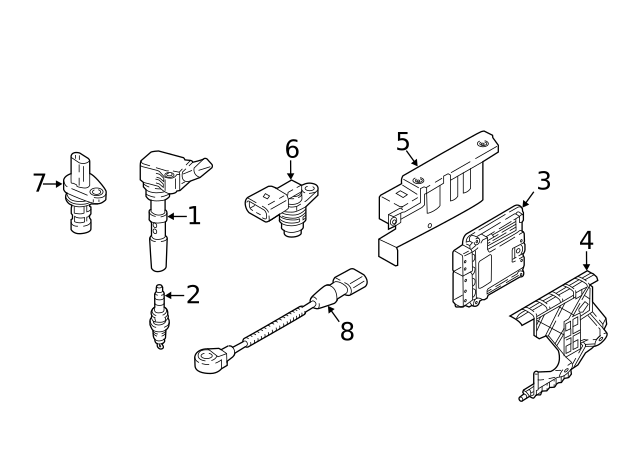 7
1
6
5
3
4
2
8