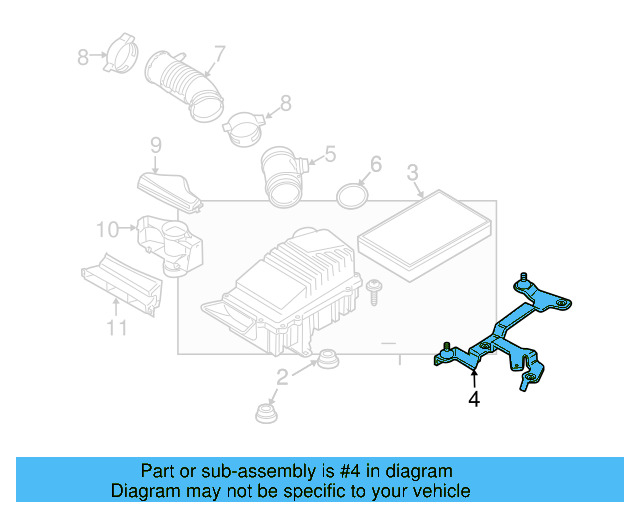 8
7
8
9
5
6
3
10
11
2
4

Part or sub-assembly is #4 in diagram
Diagram may not be specific to your vehicle