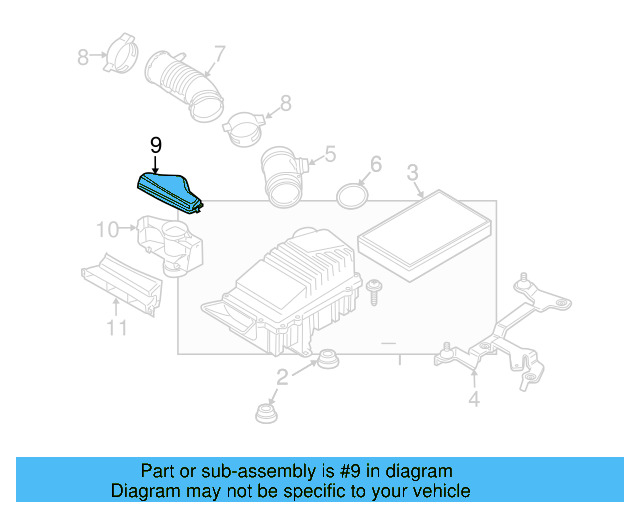 8
7
8
9
5
6
3
10
11
2
1
4

Part or sub-assembly is #9 in diagram
Diagram may not be specific to your vehicle