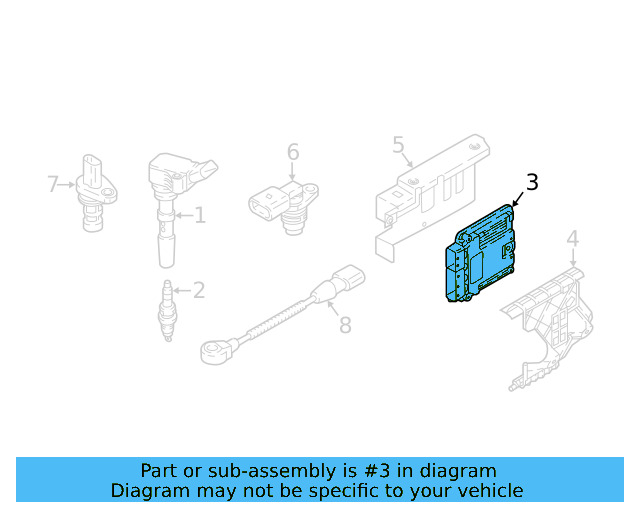 7
1
2
6
8
5
3
4

Part or sub-assembly is #3 in diagram
Diagram may not be specific to your vehicle