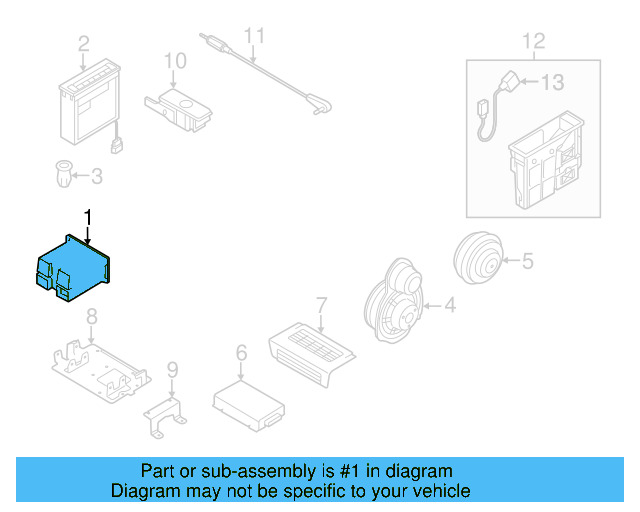 2
10
11
12
13
3
1
5
4
7
8
6
9

Part or sub-assembly is #1 in diagram
Diagram may not be specific to your vehicle