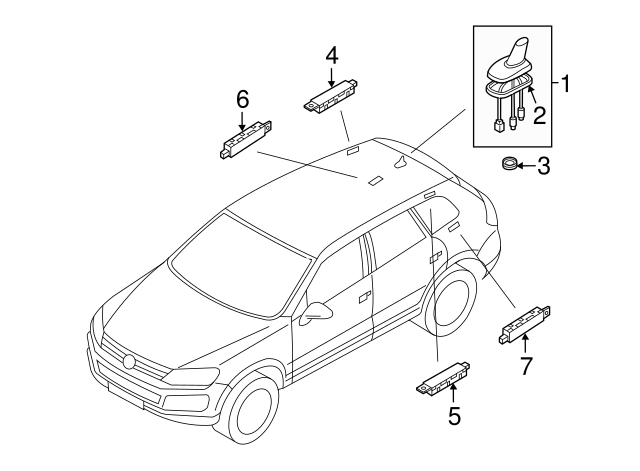 4
6
1
2
3
7
5