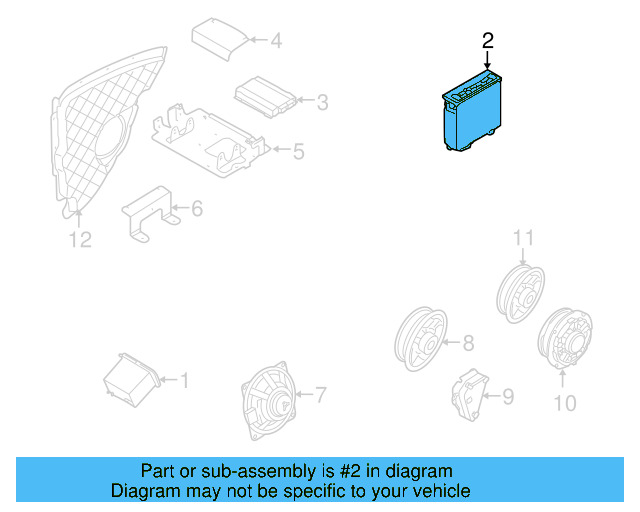 4
2
3
5
6
12
11
8
10
1
7
9

Part or sub-assembly is #2 in diagram
Diagram may not be specific to your vehicle