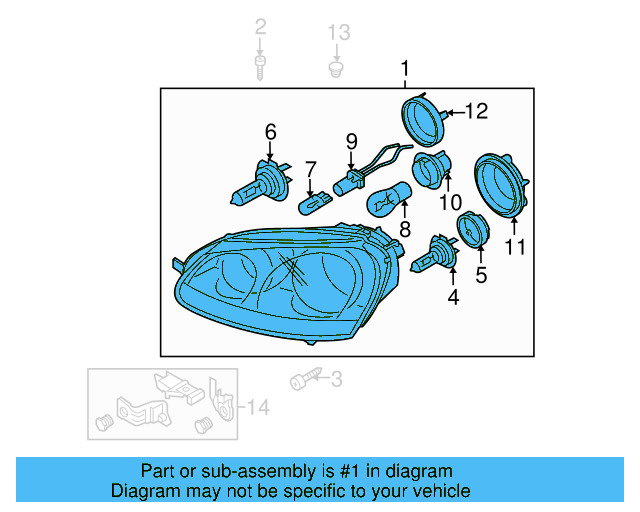 2
13
1
12
6
9
7
10
8
11
5
4
3
14

Part or sub-assembly is #1 in diagram
Diagram may not be specific to your vehicle