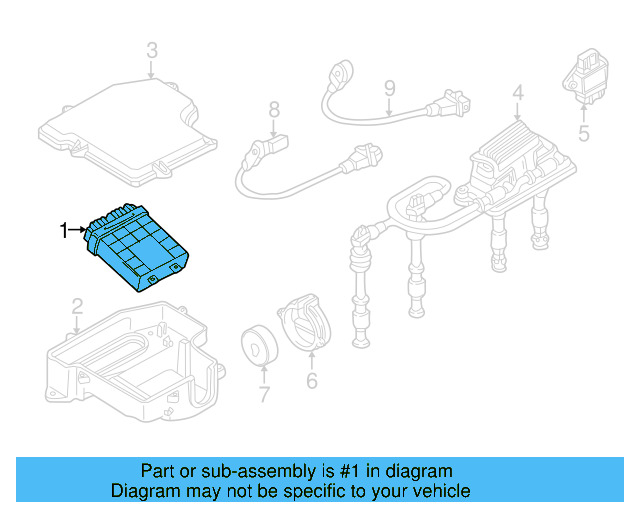 3
9
8
4
5
1
2
7
6

Part or sub-assembly is #1 in diagram
Diagram may not be specific to your vehicle