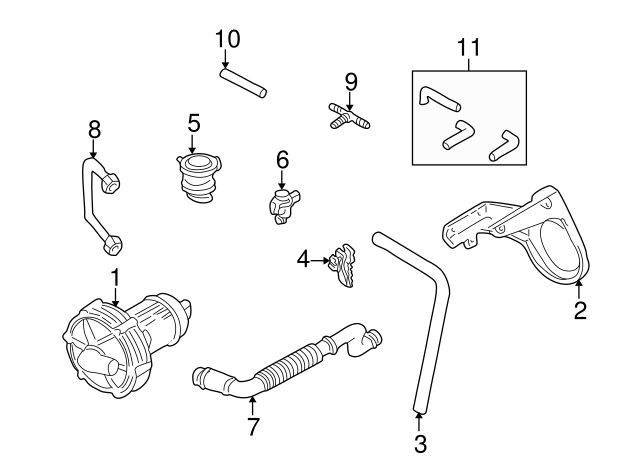 10
11
9
8
5
6
4
1
2
7
3