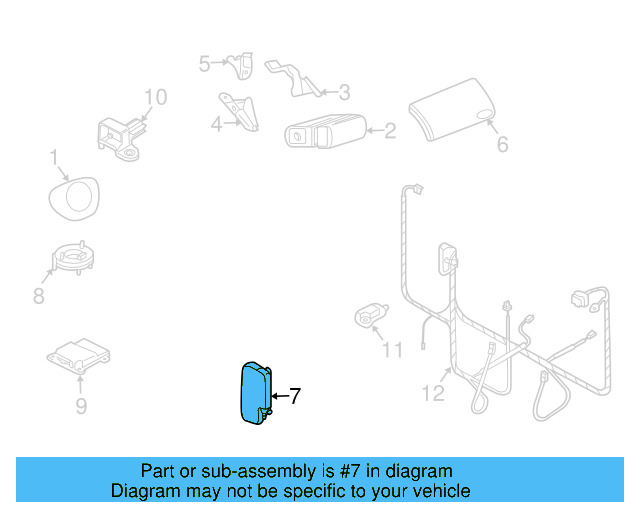 5
3
10
4
2
6
1
8
11
9
12
7

Part or sub-assembly is #7 in diagram
Diagram may not be specific to your vehicle