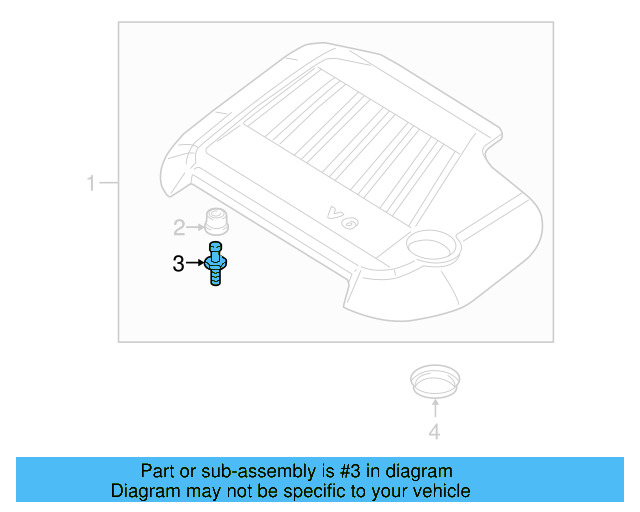 1
V6
2
3
4
Part or sub-assembly is #3 in diagram
Diagram may not be specific to your vehicle