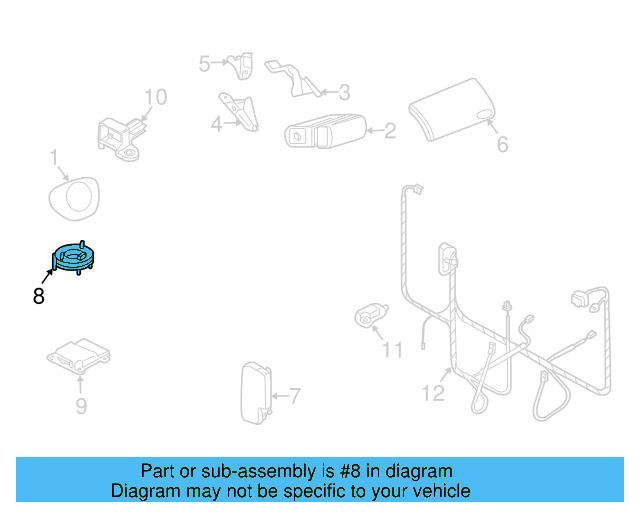 5
3
10
4
2
6
1
8
11
9
7
12

Part or sub-assembly is #8 in diagram
Diagram may not be specific to your vehicle