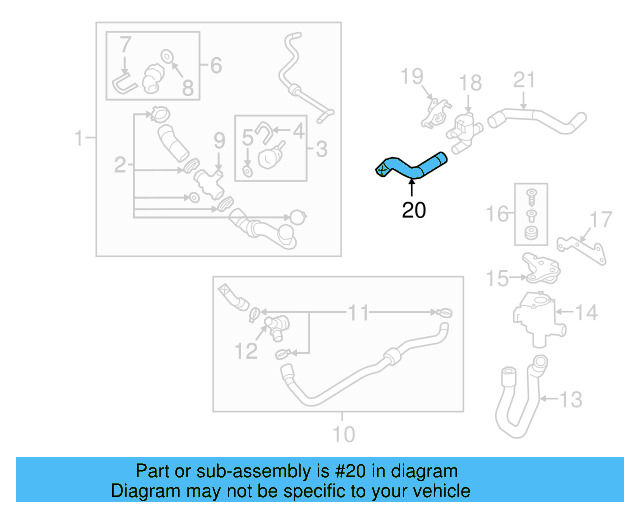 7
6
8
1
2
9
5
4
3
19
18
21
20
16
17
15
14
11
12
13
10

Part or sub-assembly is #20 in diagram
Diagram may not be specific to your vehicle