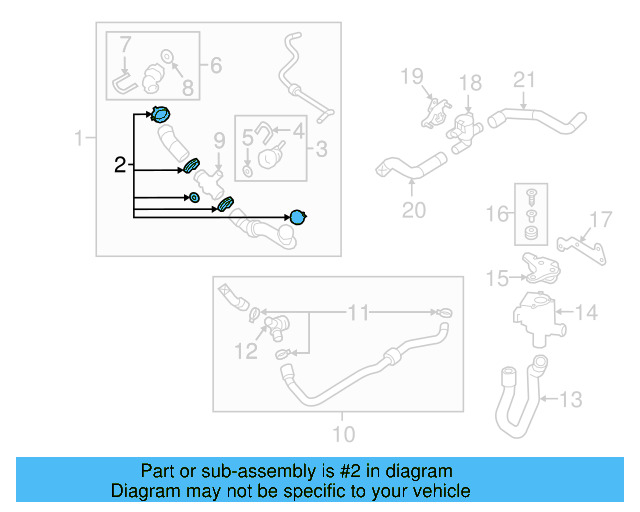 7
6
8
1
2
9
5
4
3
19
18
21
20
16
17
15
14
11
12
13
10

Part or sub-assembly is #2 in diagram
Diagram may not be specific to your vehicle