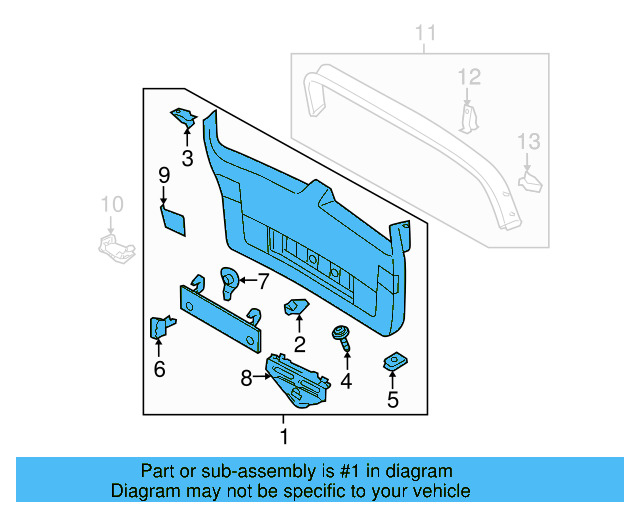 11
12
13
3
9
10
7
2
6
8
4
5
1

Part or sub-assembly is #1 in diagram
Diagram may not be specific to your vehicle