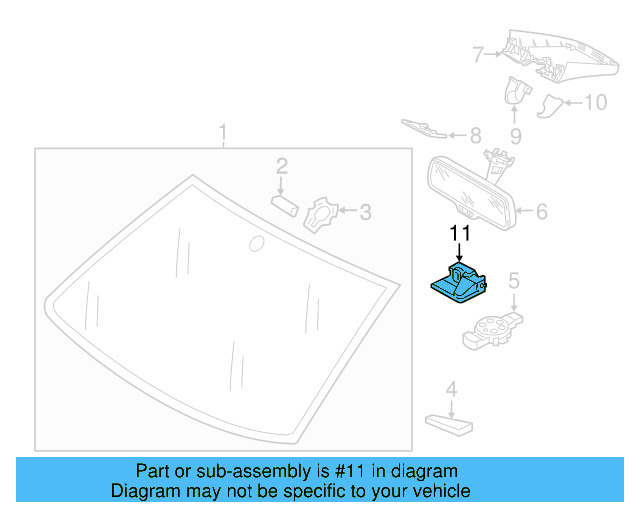 7

10

9

8

1

2

3

6

11

5

4

Part or sub-assembly is #11 in diagram
Diagram may not be specific to your vehicle