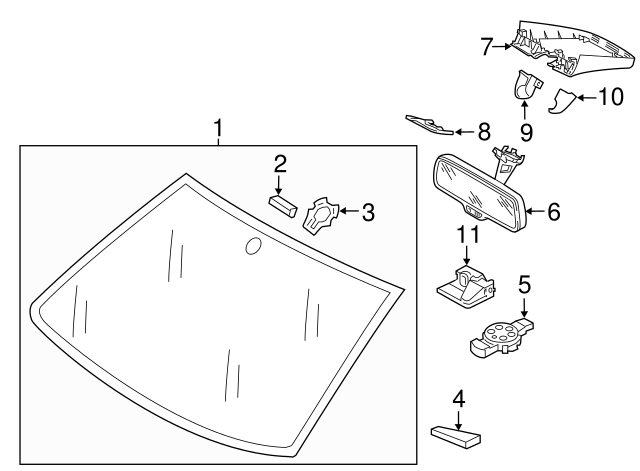 7
10
9
8
1
2
3
6
11
5
4