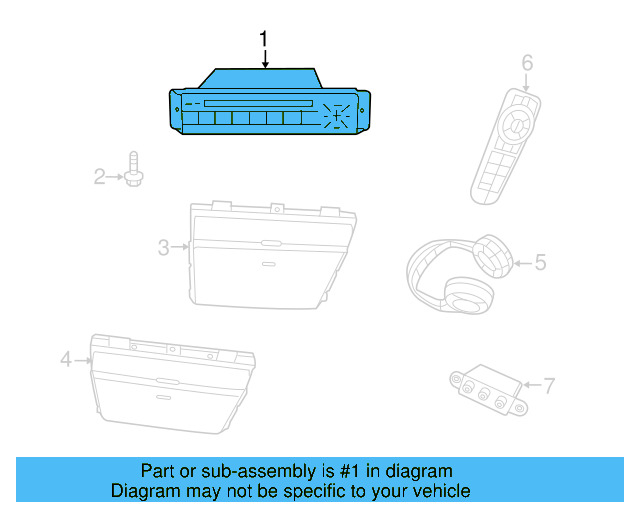 1

6

2

3

5

4

7

Part or sub-assembly is #1 in diagram
Diagram may not be specific to your vehicle