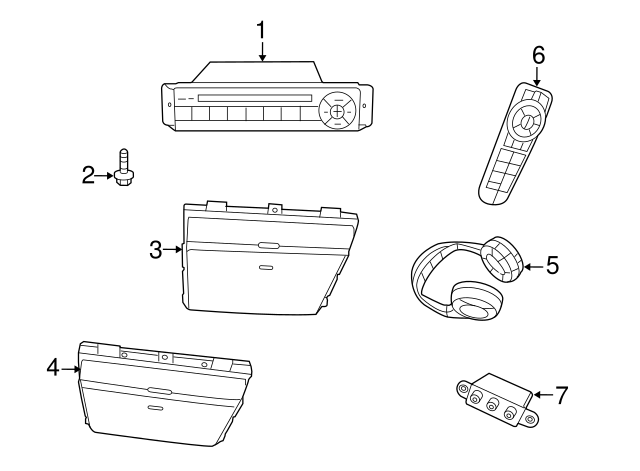 1
6
2
3
5
4
7