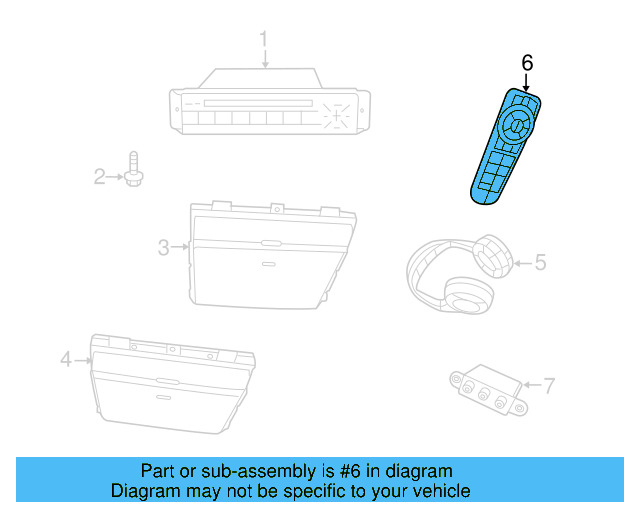 1

6

2

3

5

4

7

Part or sub-assembly is #6 in diagram
Diagram may not be specific to your vehicle