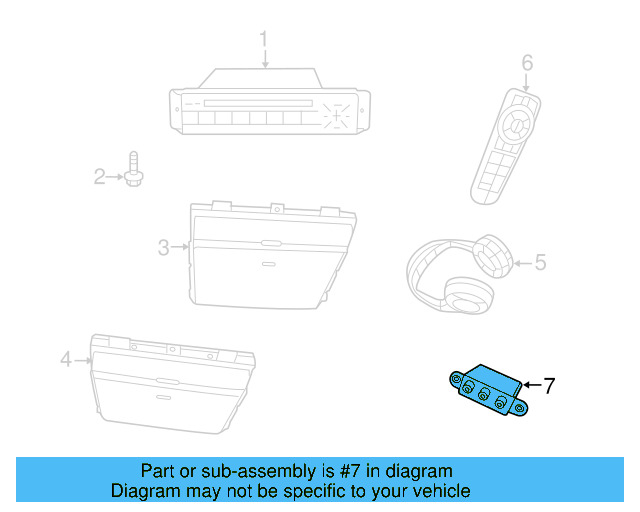 1
6
2
3
5
4
7
Part or sub-assembly is #7 in diagram
Diagram may not be specific to your vehicle