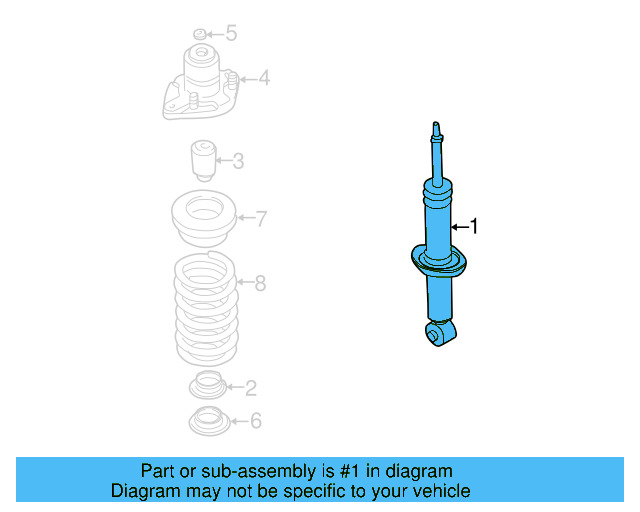 5
4
3
7
8
2
6
1

Part or sub-assembly is #1 in diagram
Diagram may not be specific to your vehicle