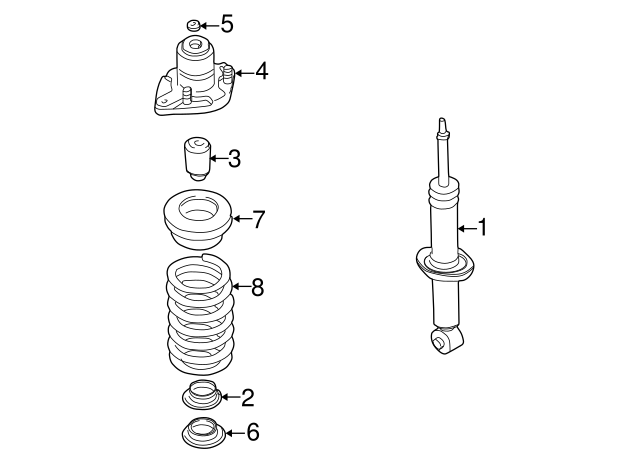 5
4
3
7
8
2
6
1